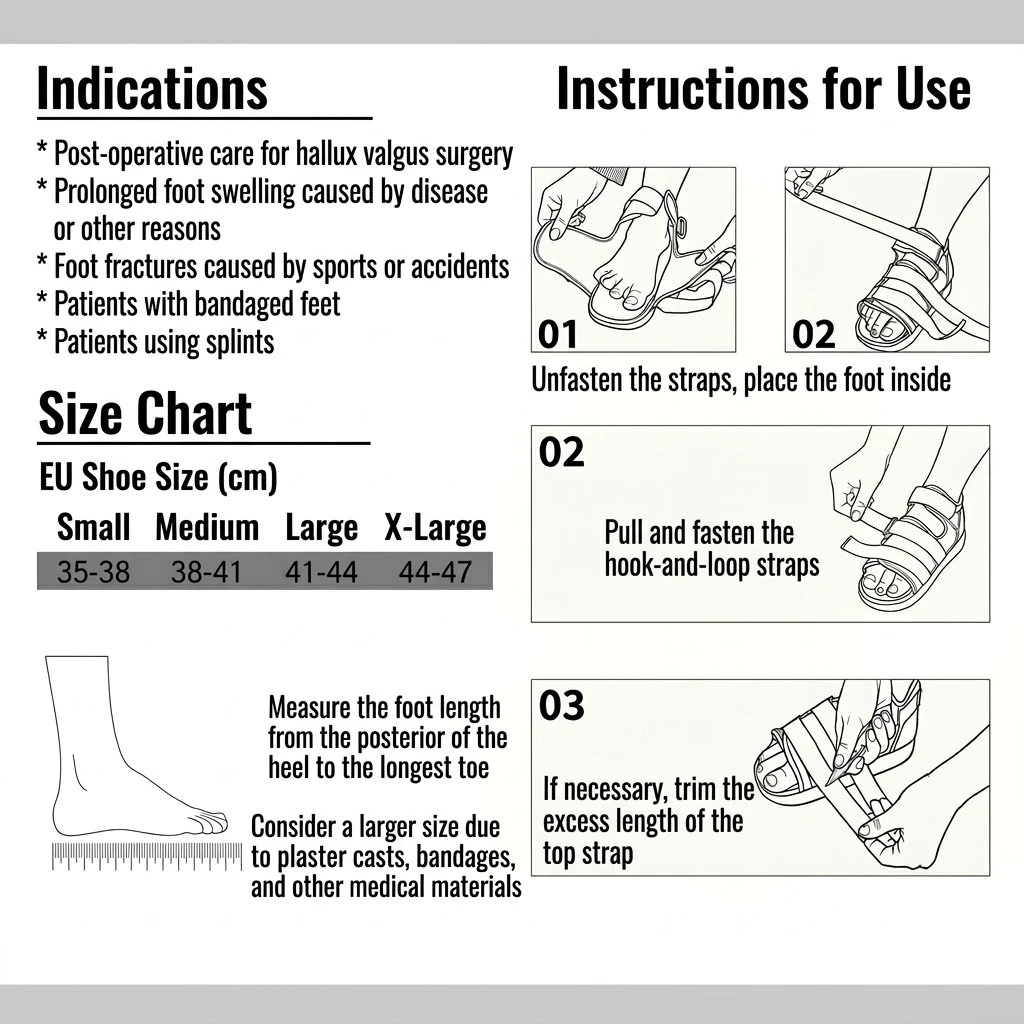 Indications

* Post-operative care for hallux valgus surgery
* Prolonged foot swelling caused by disease or other reasons
* Foot fractures caused by sports or accidents
* Patients with bandaged feet
* Patients using splints

Size Chart

EU Shoe Size (cm)

| Small | Medium | Large | X-Large |
|---|---|---|---|
| 35-38 | 38-41 | 41-44 | 44-47 |

Measure the foot length from the posterior of the heel to the longest toe

Consider a larger size due to plaster casts, bandages, and other medical materials

Instructions for Use

01

02

Unfasten the straps, place the foot inside

02

Pull and fasten the hook-and-loop straps

03

If necessary, trim the excess length of the top strap